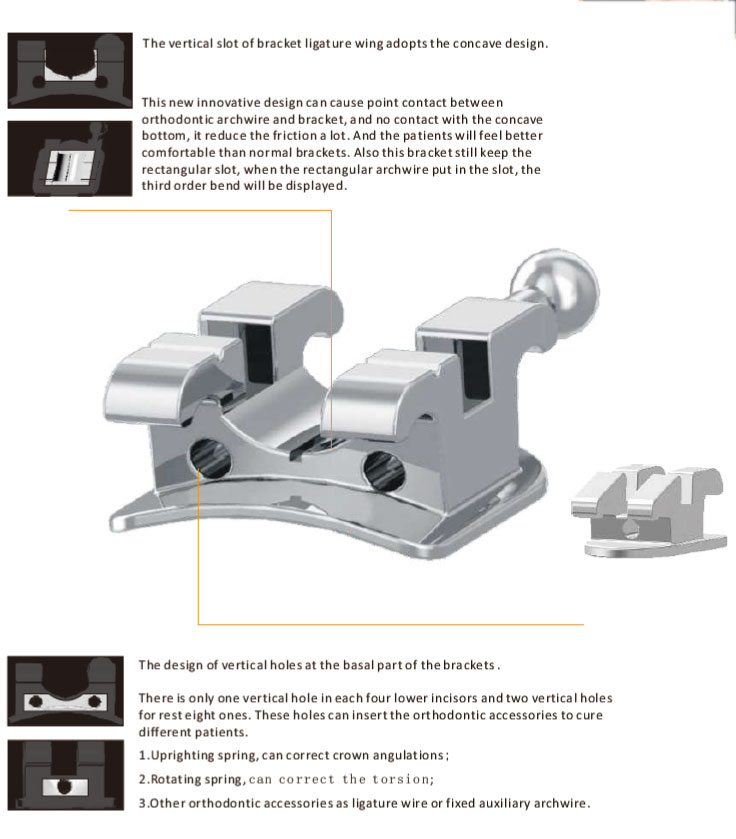 The vertical slot of bracket ligature wing adopts the concave design.

This new innovative design can cause point contact between orthodontic archwire and bracket, and no contact with the concave bottom, it reduce the friction a lot. And the patients will feel better comfortable than normal brackets. Also this bracket still keep the rectangular slot, when the rectangular archwire put in the slot, the third order bend will be displayed.

The design of vertical holes at the basal part of the brackets.

There is only one vertical hole in each four lower incisors and two vertical holes for rest eight ones. These holes can insert the orthodontic accessories to cure different patients.

1.Uprighting spring, can correct crown angulations;

2.Rotating spring, can correct the torsion;

3.Other orthodontic accessories as ligature wire or fixed auxiliary archwire.