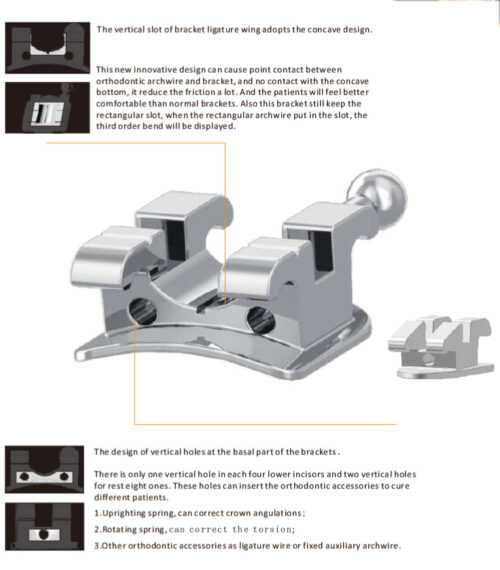 The vertical slot of bracket ligature wing adopts the concave design.

This new innovative design can cause point contact between orthodontic archwire and bracket, and no contact with the concave bottom, it reduce the friction a lot. And the patients will feel better comfortable than normal brackets. Also this bracket still keep the rectangular slot, when the rectangular archwire put in the slot, the third order bend will be displayed.

The design of vertical holes at the basal part of the brackets.

There is only one vertical hole in each four lower incisors and two vertical holes for rest eight ones. These holes can insert the orthodontic accessories to cure different patients.

1.Uprighting spring, can correct crown angulations;

2.Rotating spring, can correct the torsion;

3.Other orthodontic accessories as ligature wire or fixed auxiliary archwire.